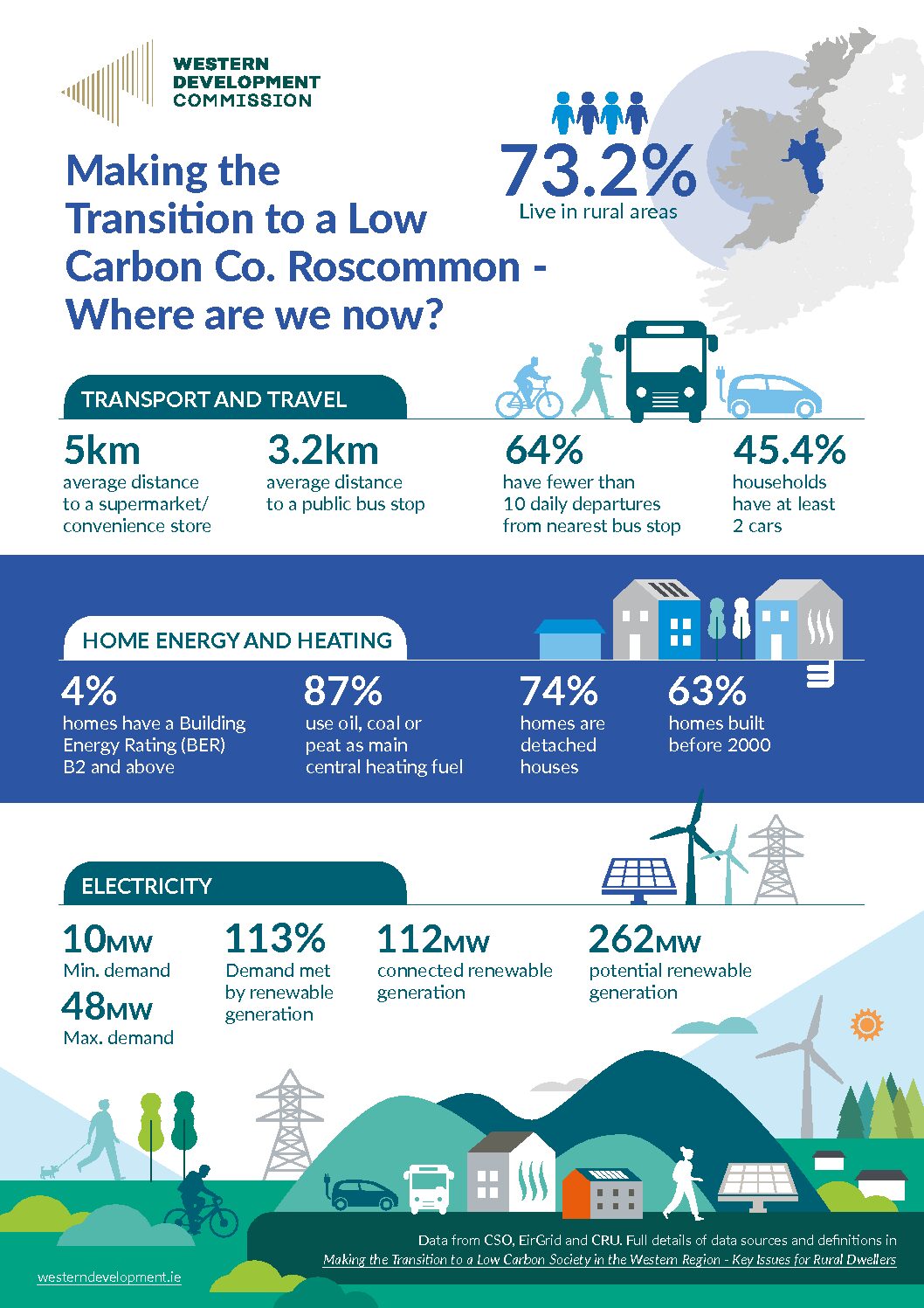 WESTERN DEVELOPMENT COMMISSION

Making the Transition to a Low Carbon Co. Roscommon - Where are we now?

73.2%
Live in rural areas

TRANSPORT AND TRAVEL

5km
average distance to a supermarket/ convenience store

3.2km
average distance to a public bus stop

64%
have fewer than 10 daily departures from nearest bus stop

45.4%
households have at least 2 cars

HOME ENERGY AND HEATING

4%
homes have a Building Energy Rating (BER) B2 and above

87%
use oil, coal or peat as main central heating fuel

74%
homes are detached houses

63%
homes built before 2000

ELECTRICITY

10MW
Min. demand

48MW
Max. demand

113%
Demand met by renewable generation

112MW
connected renewable generation

262MW
potential renewable generation

Data from CSO, EirGrid and CRU. Full details of data sources and definitions in Making the Transition to a Low Carbon Society in the Western Region - Key Issues for Rural Dwellers

westerndevelopment.ie